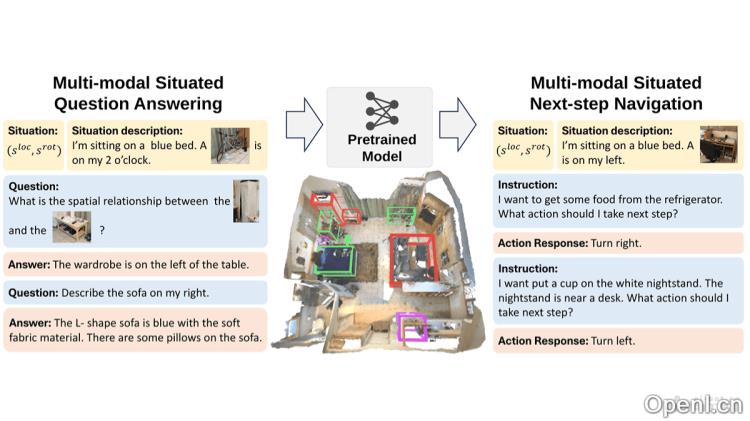 Multi-modal Situated Question Answering

Situation: $(s^{loc}, s^{rot})$

Situation description: I'm sitting on a blue bed. A is on my 2 o'clock.

Question: What is the spatial relationship between the and the ?

Answer: The wardrobe is on the left of the table.

Question: Describe the sofa on my right.

Answer: The L- shape sofa is blue with the soft fabric material. There are some pillows on the sofa.

Pretrained Model

Multi-modal Situated Next-step Navigation

Situation: $(s^{loc}, s^{rot})$

Situation description: I'm sitting on a blue bed. A is on my left.

Instruction: I want to get some food from the refrigerator. What action should I take next step?

Action Response: Turn right.

Instruction: I want put a cup on the white nightstand. The nightstand is near a desk. What action should I take next step?

Action Response: Turn left.

OpenI.cn