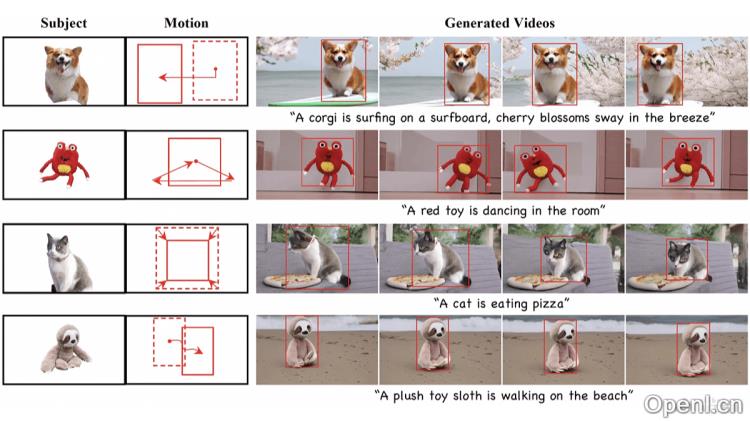 Subject

Motion

Generated Videos

"A corgi is surfing on a surfboard, cherry blossoms sway in the breeze"

"A red toy is dancing in the room"

"A cat is eating pizza"

"A plush toy sloth is walking on the beach"

OpenI.cn